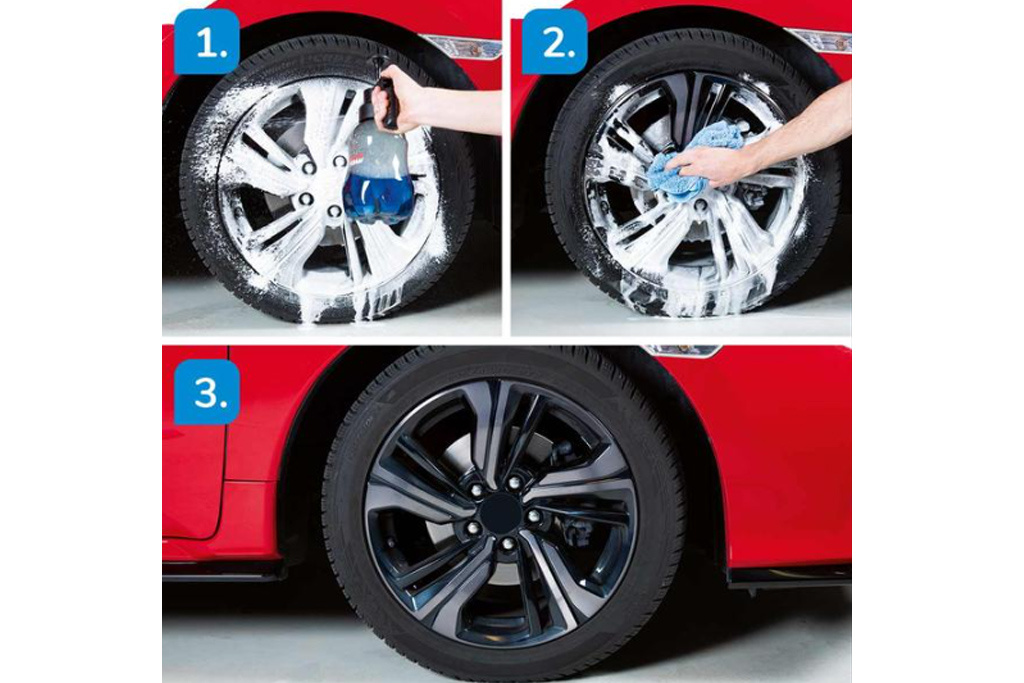 1.

2.

3.