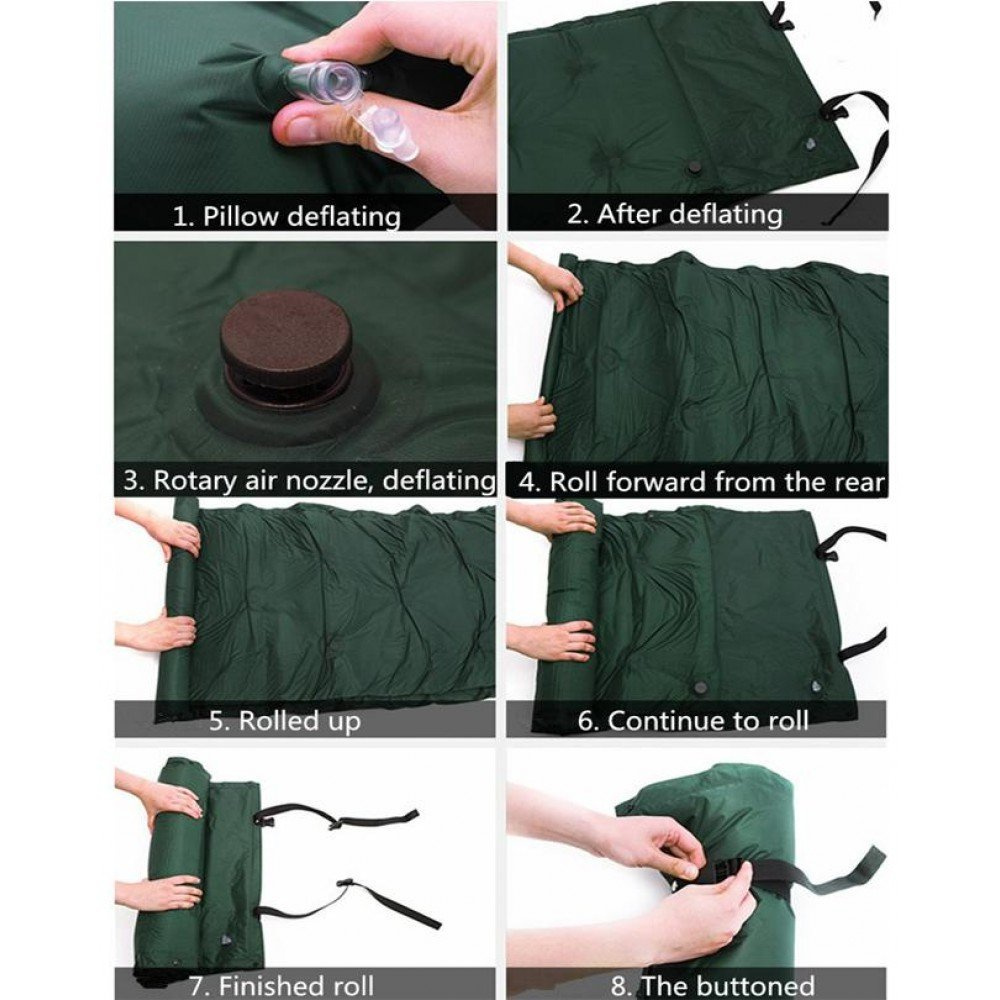 1. Pillow deflating

2. After deflating

3. Rotary air nozzle, deflating

4. Roll forward from the rear

5. Rolled up

6. Continue to roll

7. Finished roll

8. The buttoned